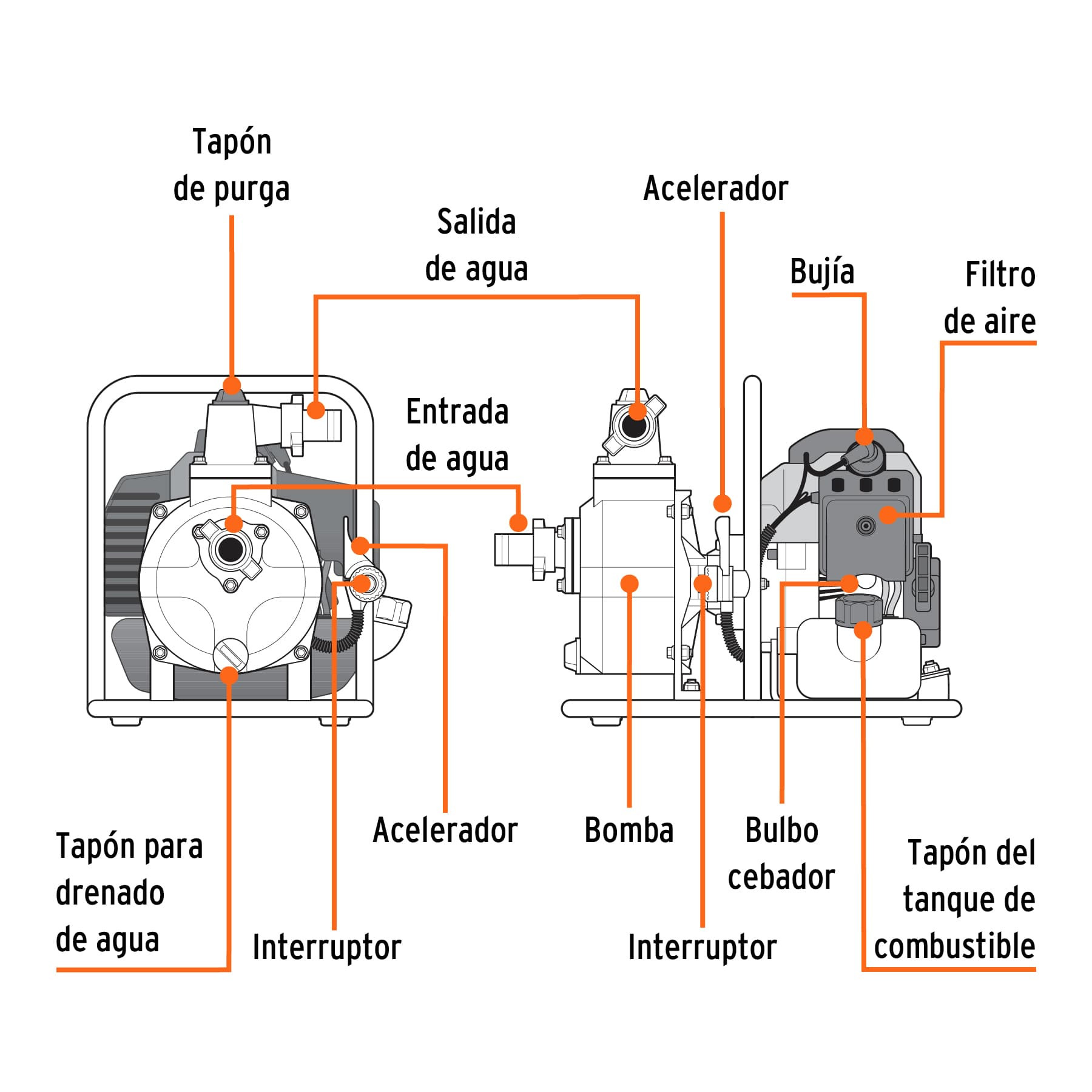 Tapón de purga

Salida de agua

Acelerador

Bujía

Filtro de aire

Entrada de agua

Tapón para drenado de agua

Interruptor

Acelerador

Bomba

Interruptor

Bulbo cebador

Tapón del tanque de combustible